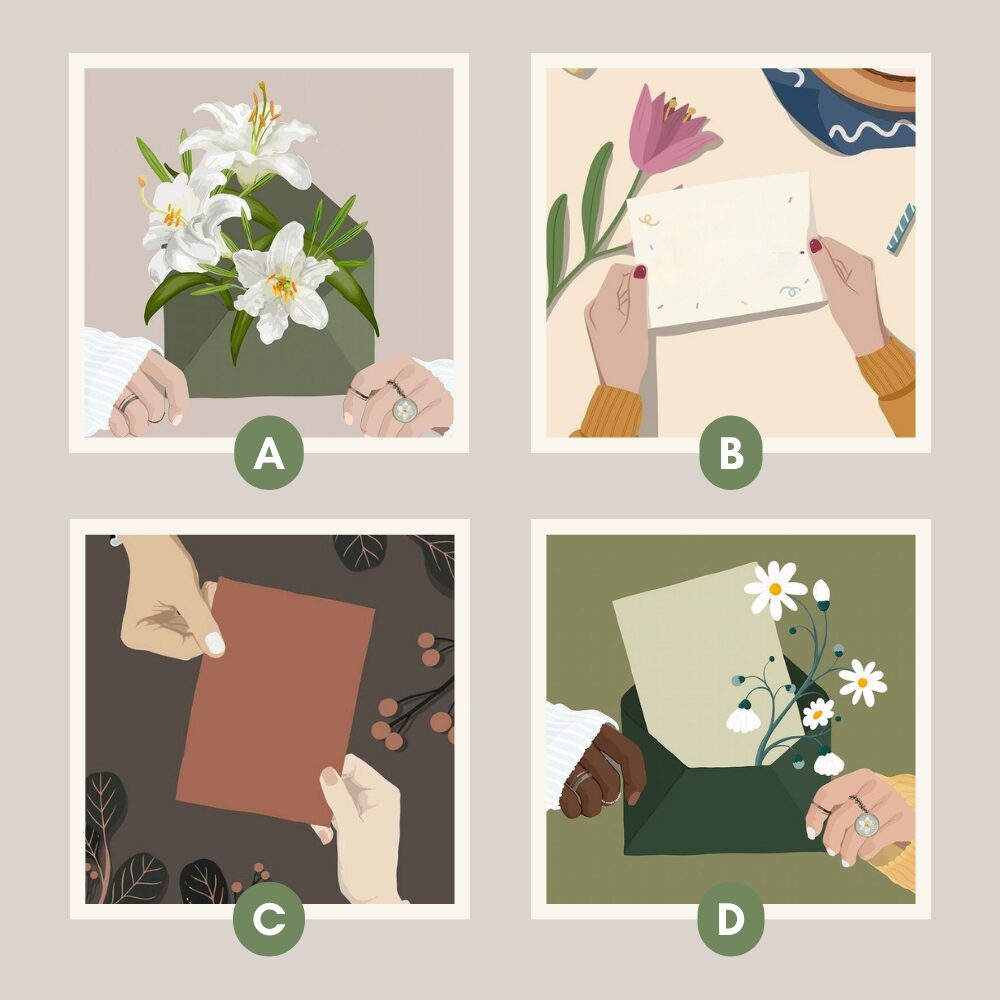 A

B

C

D